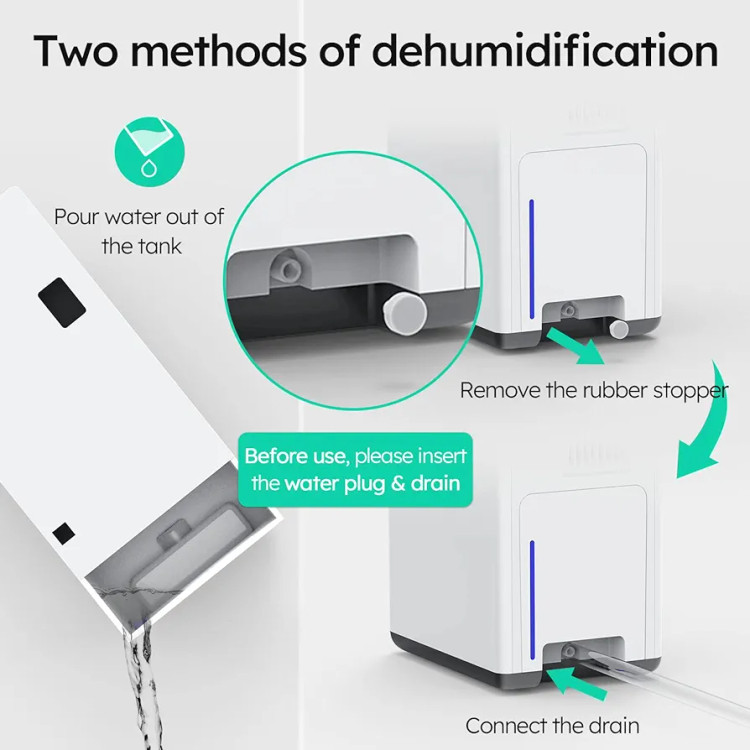 Two methods of dehumidification

Pour water out of the tank

Remove the rubber stopper

Before use, please insert the water plug & drain

Connect the drain