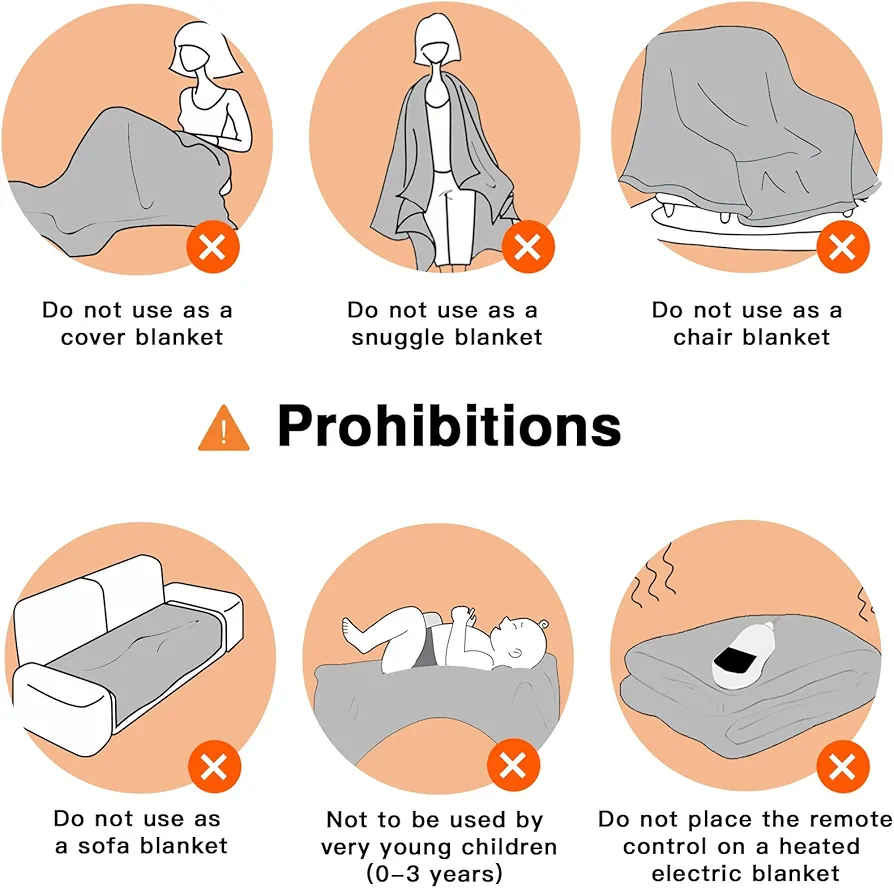 Do not use as a cover blanket

Do not use as a snuggle blanket

Do not use as a chair blanket

Prohibitions

Do not use as a sofa blanket

Not to be used by very young children (0–3 years)

Do not place the remote control on a heated electric blanket